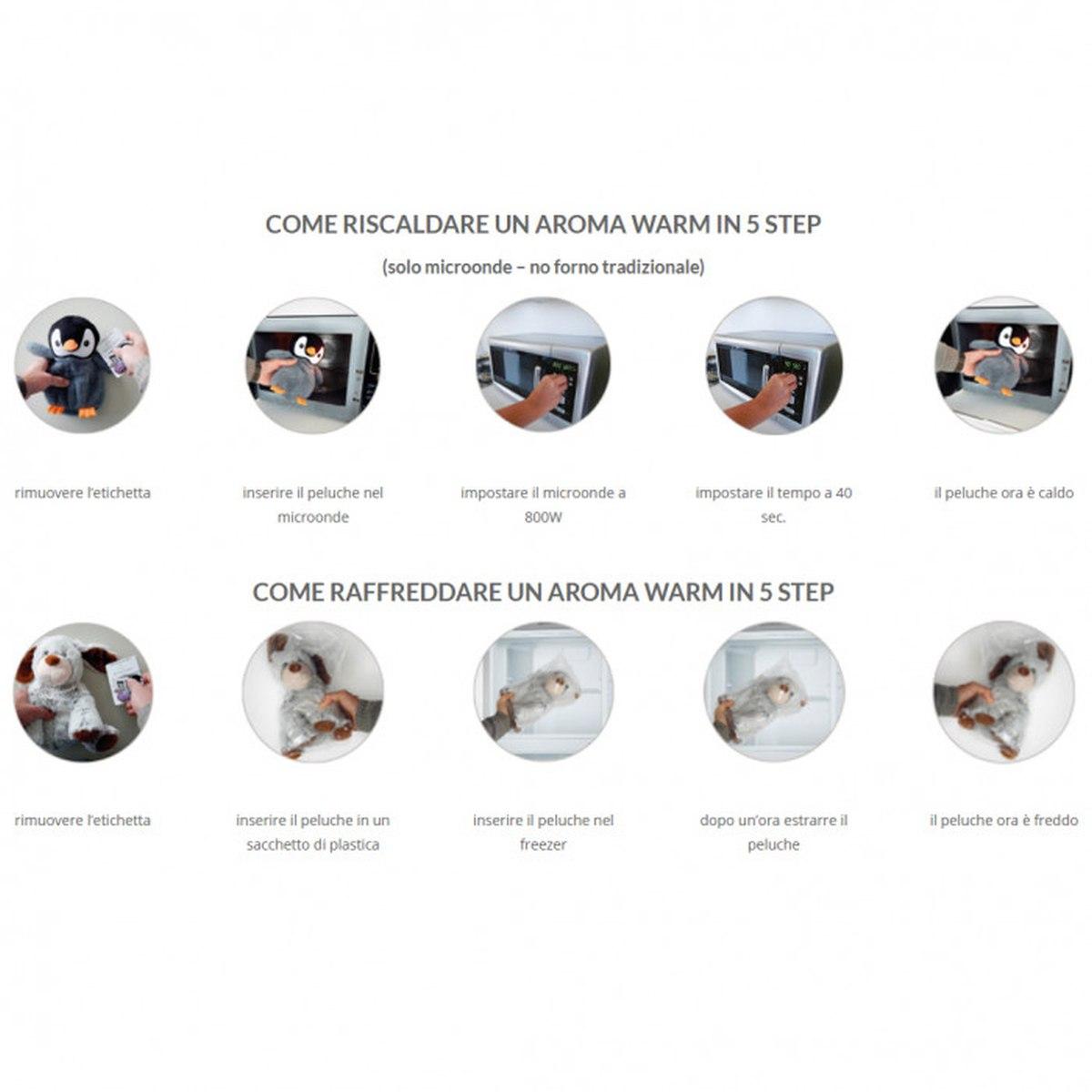 COME RISCALDARE UN AROMA WARM IN 5 STEP

(solo microonde – no forno tradizionale)

rimuovere l'etichetta

inserire il peluche nel microonde

impostare il microonde a 800W

impostare il tempo a 40 sec.

il peluche ora è caldo

COME RAFFREDDARE UN AROMA WARM IN 5 STEP

rimuovere l'etichetta

inserire il peluche in un sacchetto di plastica

inserire il peluche nel freezer

dopo un'ora estrarre il peluche

il peluche ora è freddo